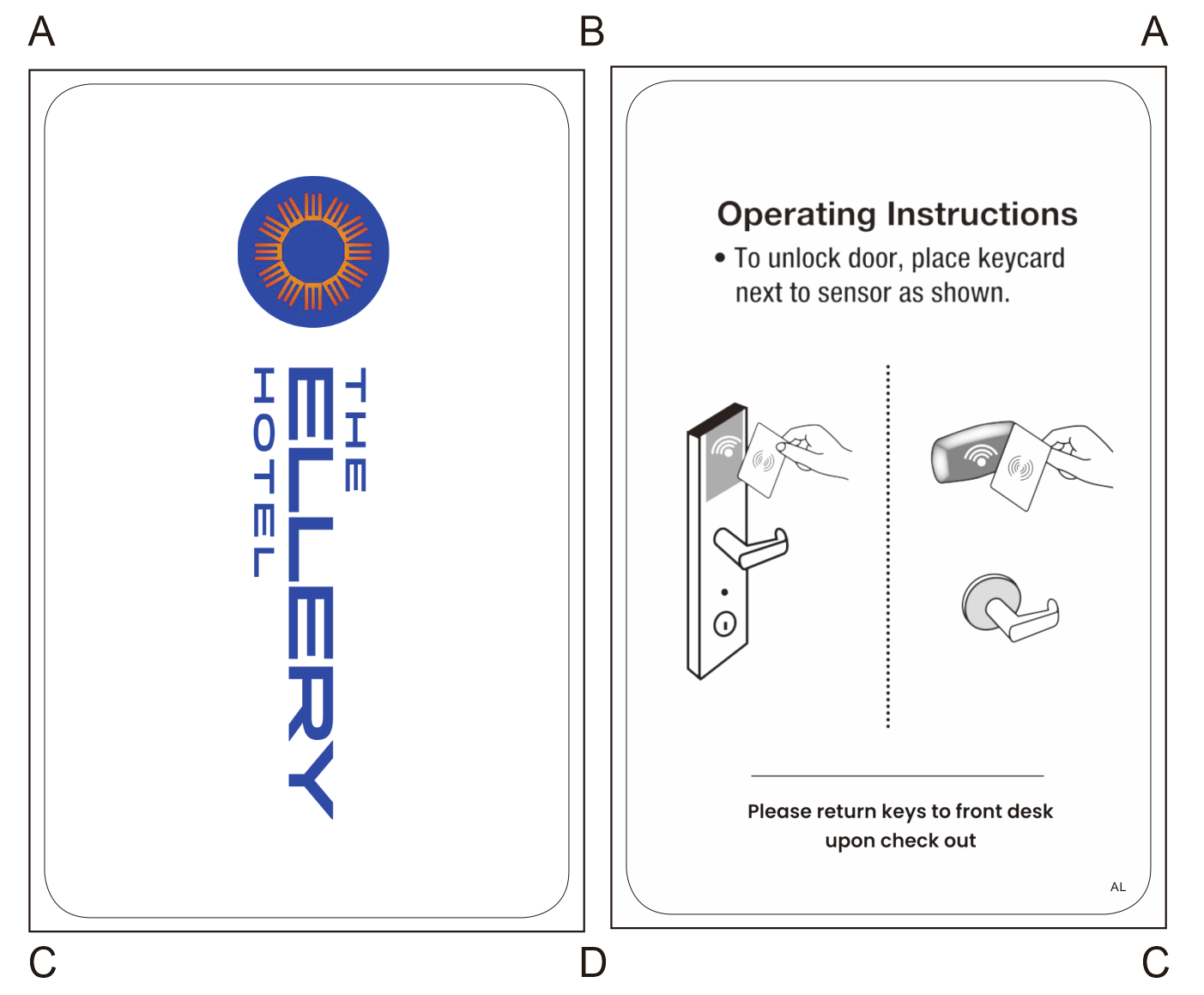 A

B

A

THE
ELLERY
HOTEL

Operating Instructions

• To unlock door, place keycard next to sensor as shown.

Please return keys to front desk upon check out

AL

C

D

C