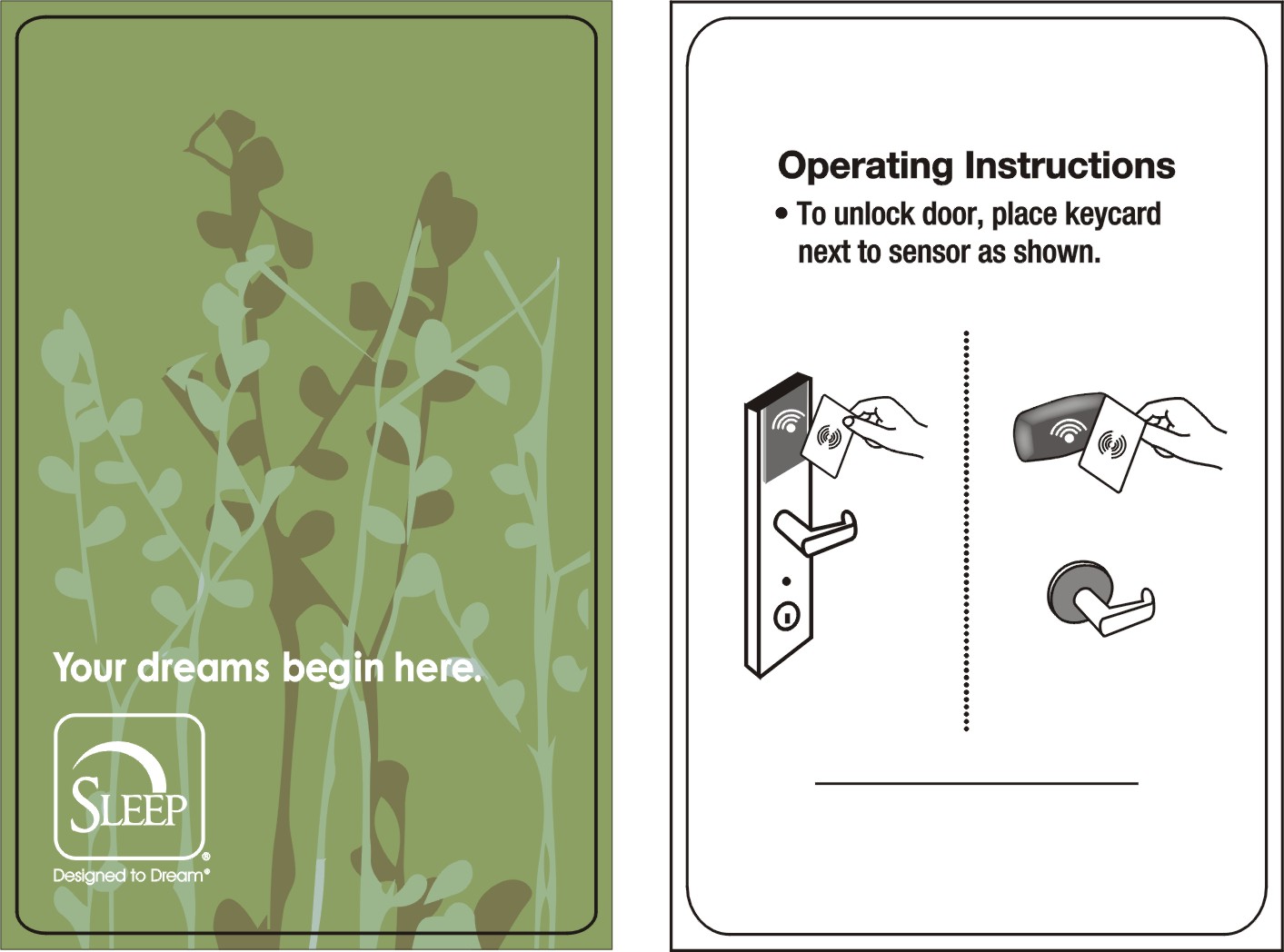 Your dreams begin here.

SLEEP®

Designed to Dream®

Operating Instructions

• To unlock door, place keycard next to sensor as shown.