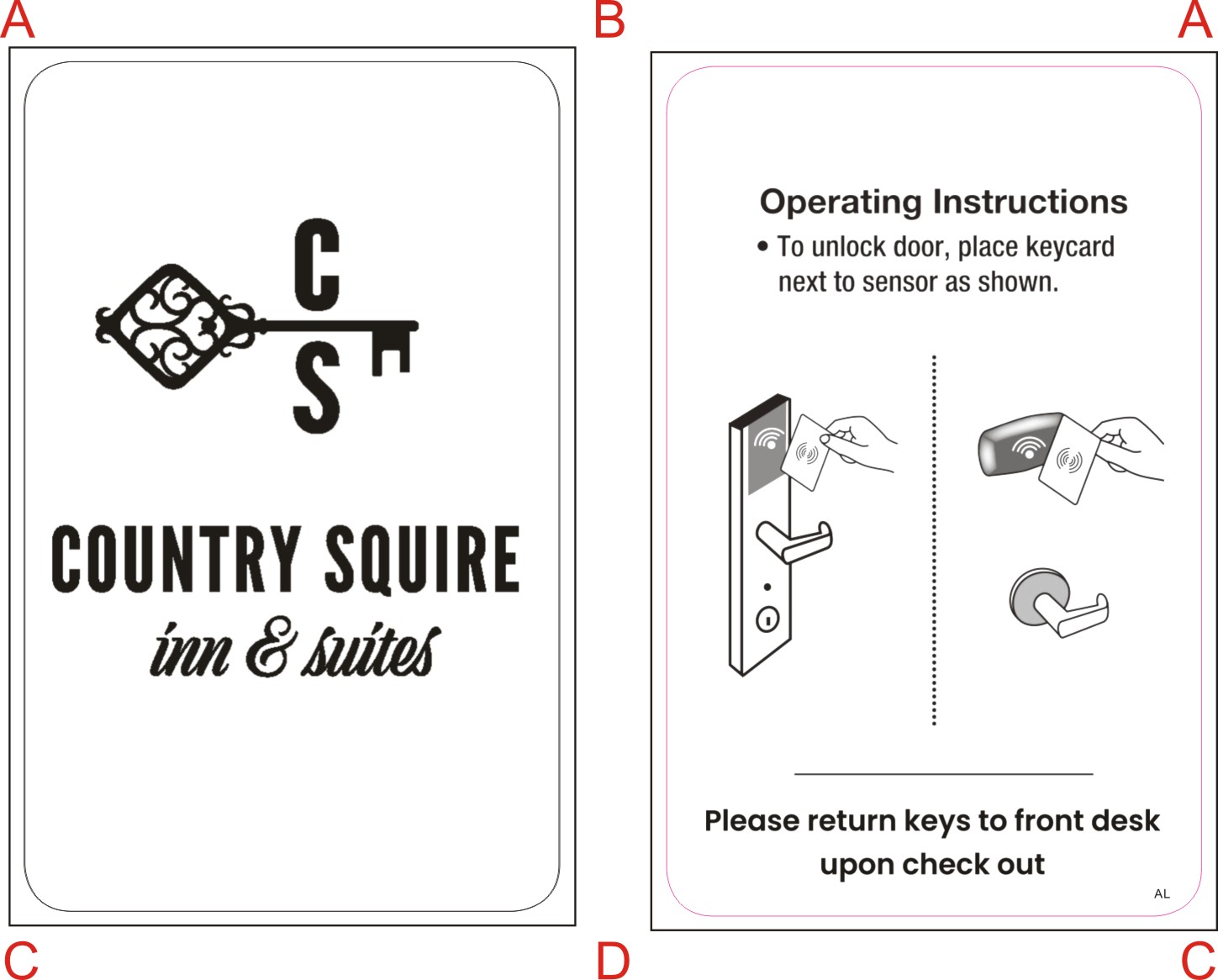 A

B

A

C
S

COUNTRY SQUIRE
inn & suites

Operating Instructions
• To unlock door, place keycard next to sensor as shown.

Please return keys to front desk upon check out

AL

C

D

C